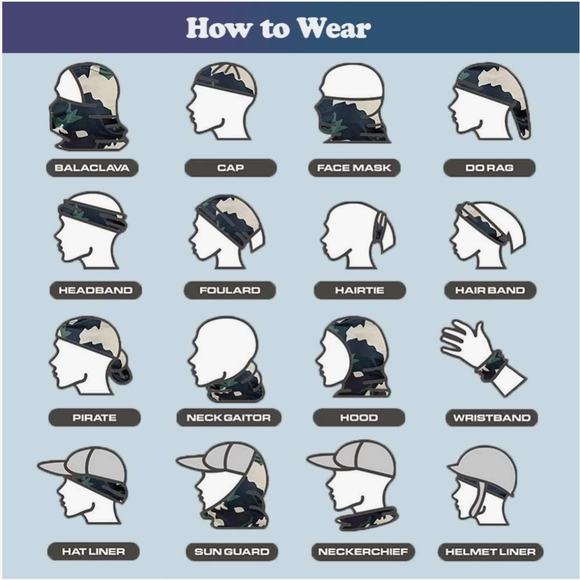 How to Wear

BALACLAVA

CAP

FACE MASK

DO RAG

HEADBAND

FOULARD

HAIRTIE

HAIR BAND

PIRATE

NECK GAITOR

HOOD

WRISTBAND

HAT LINER

SUN GUARD

NECKERCHIEF

HELMET LINER